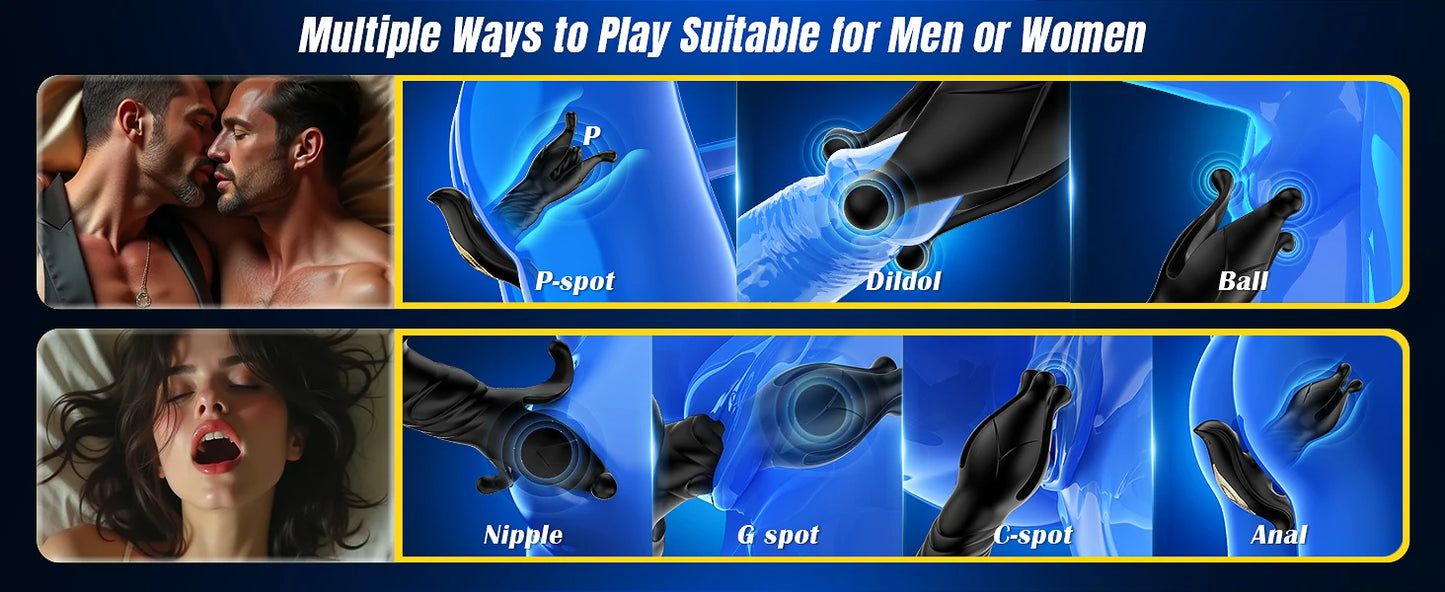 Multiple Ways to Play Suitable for Men or Women

P

P-spot

Dildol

Ball

Nipple

G spot

C-spot

Anal