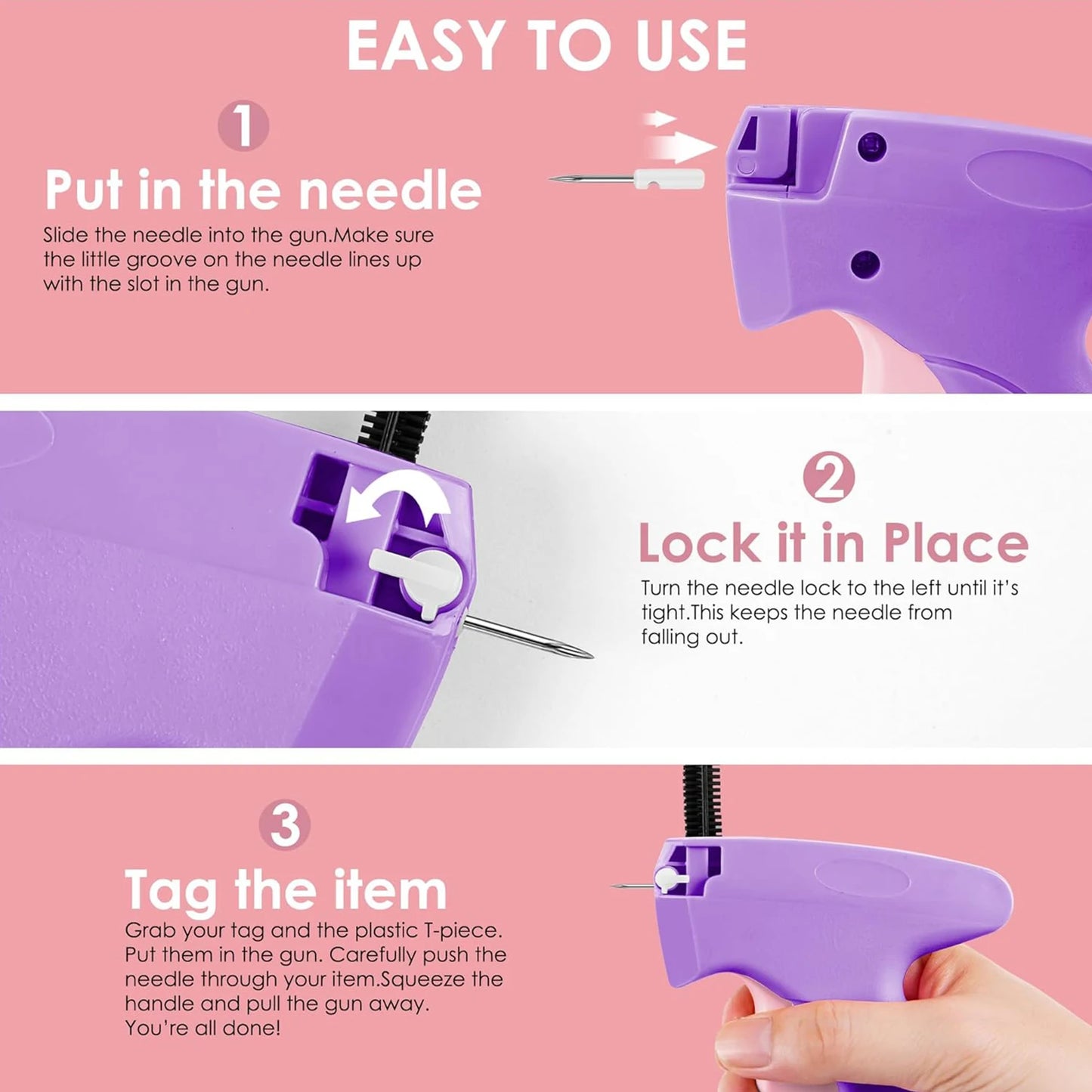 EASY TO USE

1

Put in the needle

Slide the needle into the gun.Make sure the little groove on the needle lines up with the slot in the gun.

2

Lock it in Place

Turn the needle lock to the left until it's tight.This keeps the needle from falling out.

3

Tag the item

Grab your tag and the plastic T-piece. Put them in the gun. Carefully push the needle through your item.Squeeze the handle and pull the gun away. You're all done!