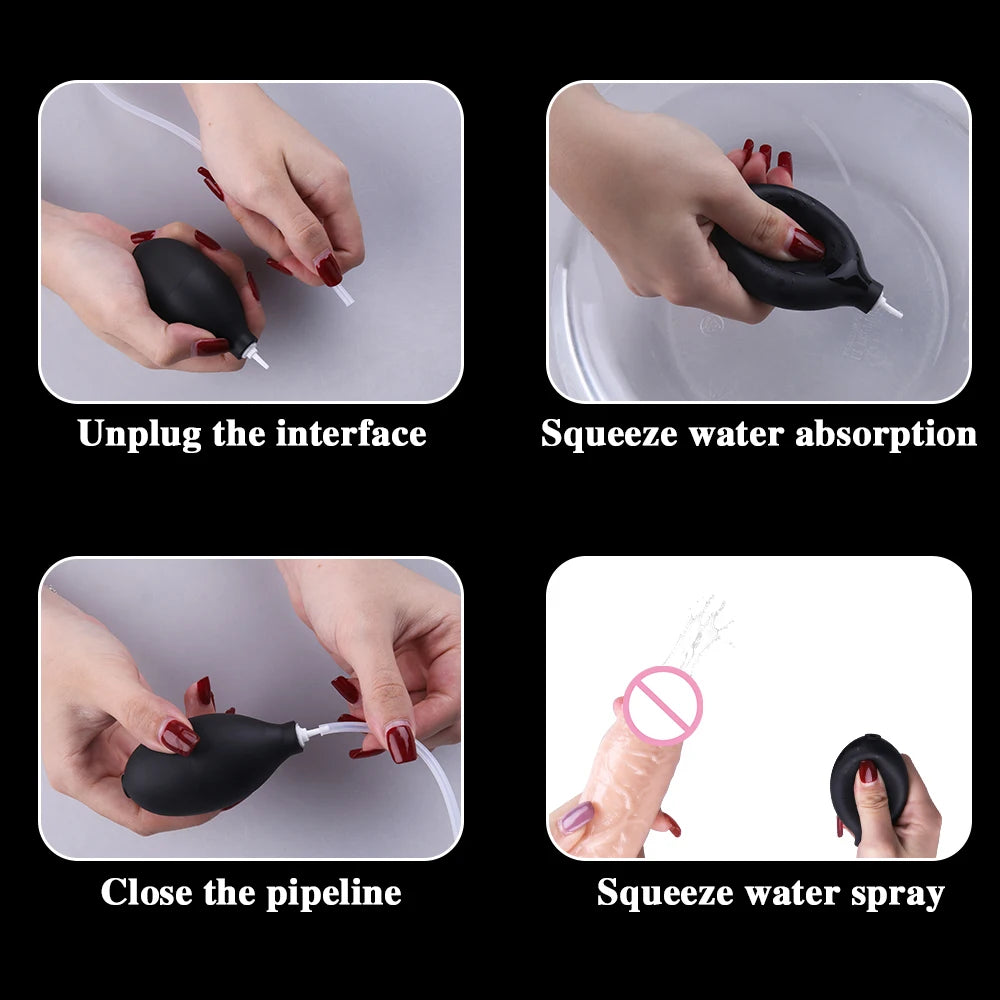 Unplug the interface

Squeeze water absorption

Close the pipeline

Squeeze water spray