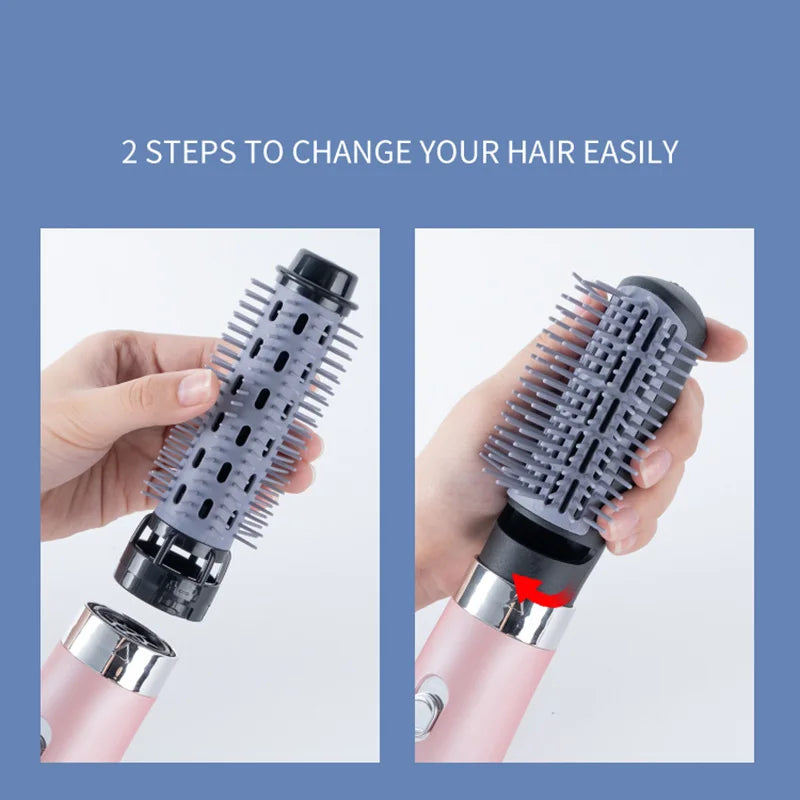 2 STEPS TO CHANGE YOUR HAIR EASILY