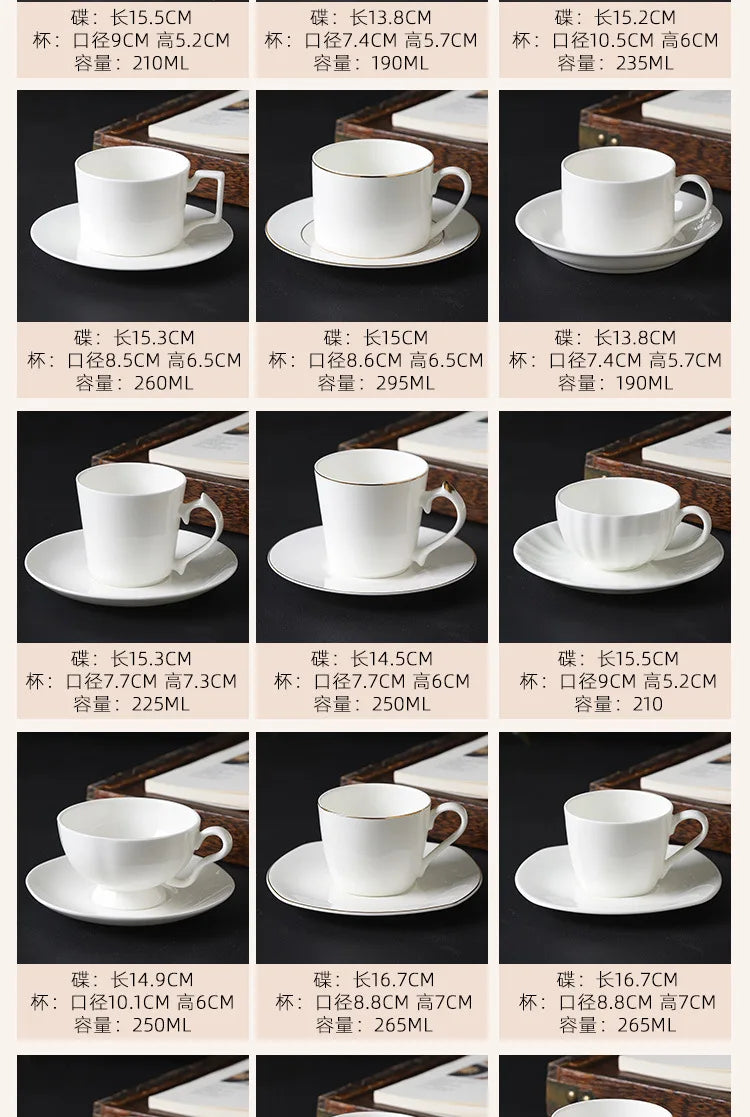 碟：长15.5CM
杯：口径9CM 高5.2CM
容量：210ML

碟：长13.8CM
杯：口径7.4CM 高5.7CM
容量：190ML

碟：长15.2CM
杯：口径10.5CM 高6CM
容量：235ML

碟：长15.3CM
杯：口径8.5CM 高6.5CM
容量：260ML

碟：长15CM
杯：口径8.6CM 高6.5CM
容量：295ML

碟：长13.8CM
杯：口径7.4CM 高5.7CM
容量：190ML

碟：长15.3CM
杯：口径7.7CM 高7.3CM
容量：225ML

碟：长14.5CM
杯：口径7.7CM 高6CM
容量：250ML

碟：长15.5CM
杯：口径9CM 高5.2CM
容量：210

碟：长14.9CM
杯：口径10.1CM 高6CM
容量：250ML

碟：长16.7CM
杯：口径8.8CM 高7CM
容量：265ML

碟：长16.7CM
杯：口径8.8CM 高7CM
容量：265ML