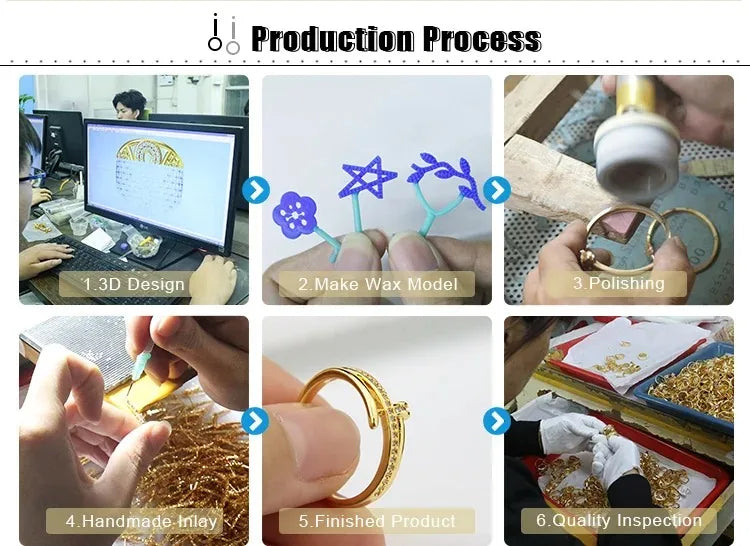 Production Process

1.3D Design

2.Make Wax Model

3.Polishing

4.Handmade Inlay

5.Finished Product

6.Quality Inspection