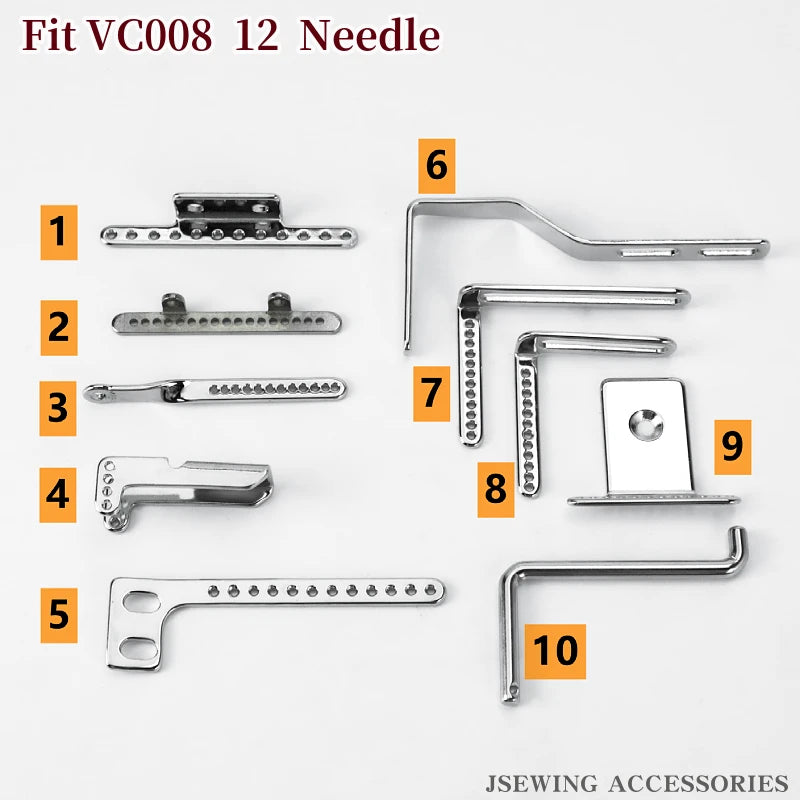 Fit VC008 12 Needle

1

2

3

4

5

6

7

8

9

10

JSEWING ACCESSORIES