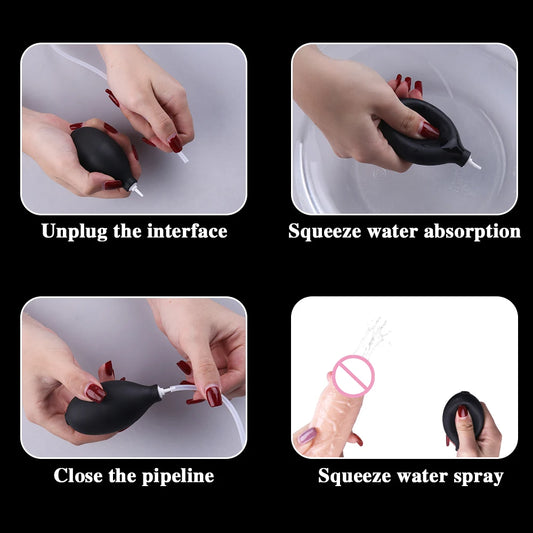 Unplug the interface

Squeeze water absorption

Close the pipeline

Squeeze water spray